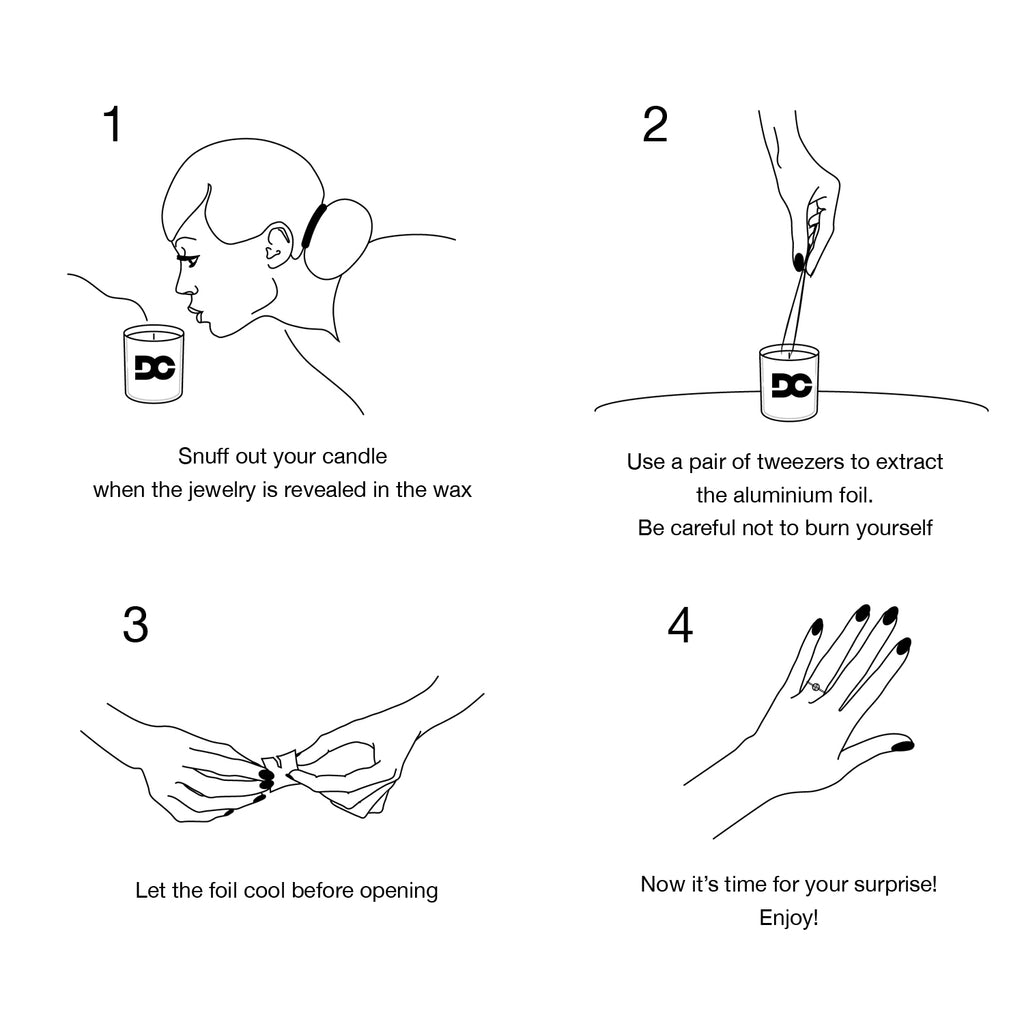 1

DC

Snuff out your candle
when the jewelry is revealed in the wax

2

DC

Use a pair of tweezers to extract
the aluminium foil.
Be careful not to burn yourself

3

Let the foil cool before opening

4

Now it's time for your surprise!
Enjoy!